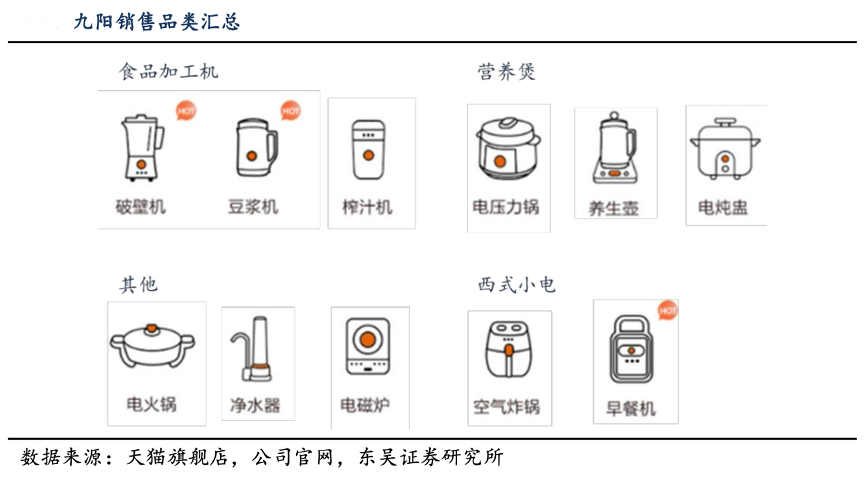 九阳销售品类汇总

食品加工机

HOT
破壁机

HOT
豆浆机

榨汁机

营养煲

电压力锅

养生壶

电炖盅

其他

电火锅

净水器

电磁炉

西式小电

空气炸锅

HOT
早餐机

数据来源：天猫旗舰店，公司官网，东吴证券研究所